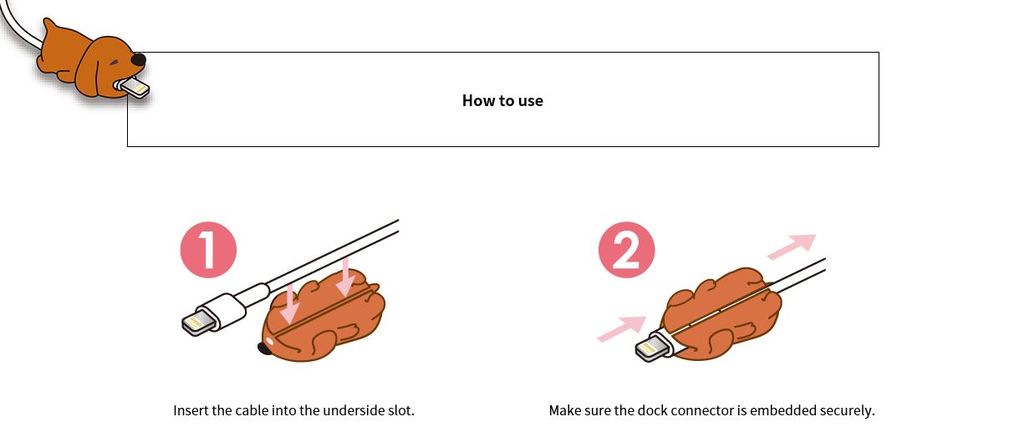 How to use

1

Insert the cable into the underside slot.

2

Make sure the dock connector is embedded securely.